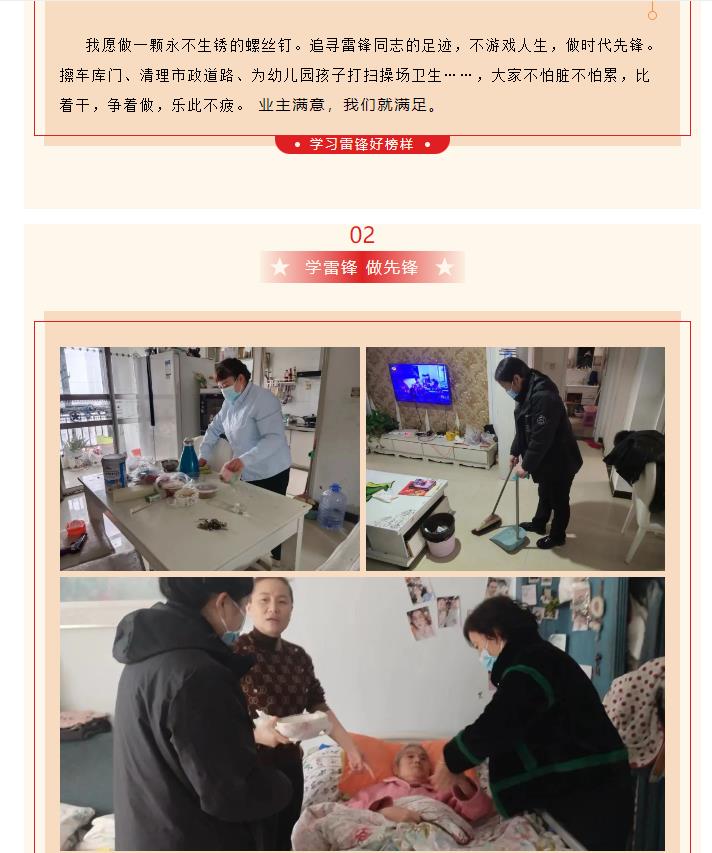 我愿做一颗永不生锈的螺丝钉。追寻雷锋同志的足迹，不游戏人生，做时代先锋。擦车库门、清理市政道路、为幼儿园孩子打扫操场卫生……，大家不怕脏不怕累，比着干，争着做，乐此不疲。业主满意，我们就满足。

学习雷锋好榜样

02

学雷锋 做先锋